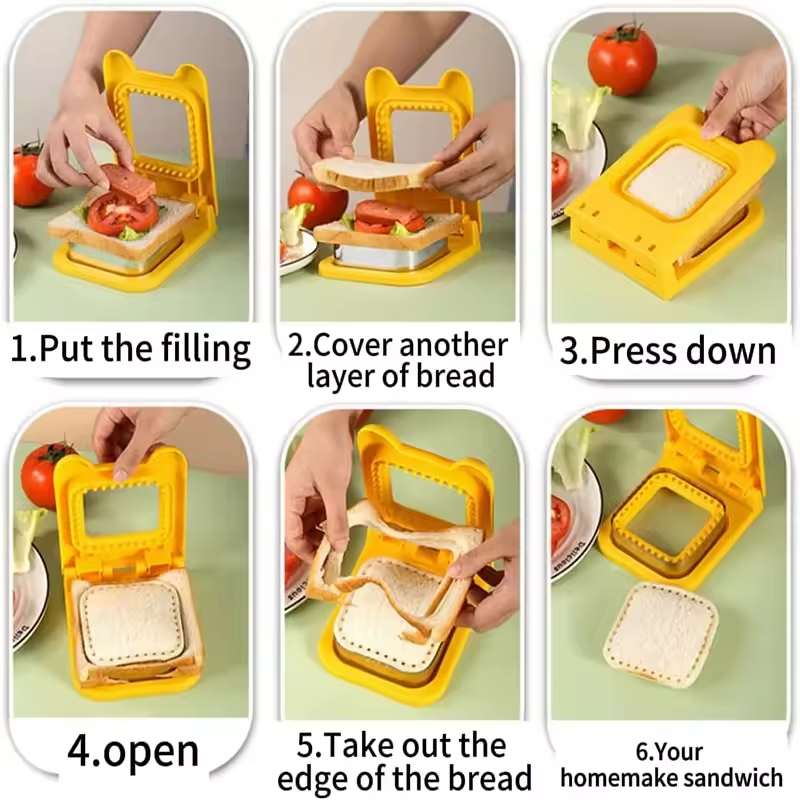 1.Put the filling

2.Cover another layer of bread

3.Press down

4.open

5.Take out the edge of the bread

6.Your homemake sandwich