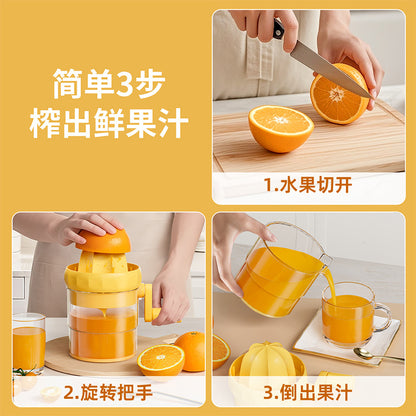 简单3步
榨出鲜果汁

1.水果切开

2.旋转把手

3.倒出果汁