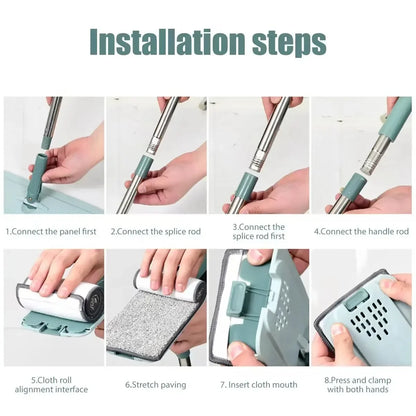 Installation steps

1.Connect the panel first

2.Connect the splice rod

3.Connect the splice rod first

4.Connect the handle rod

5.Cloth roll alignment interface

6.Stretch paving

7. Insert cloth mouth

8.Press and clamp with both hands