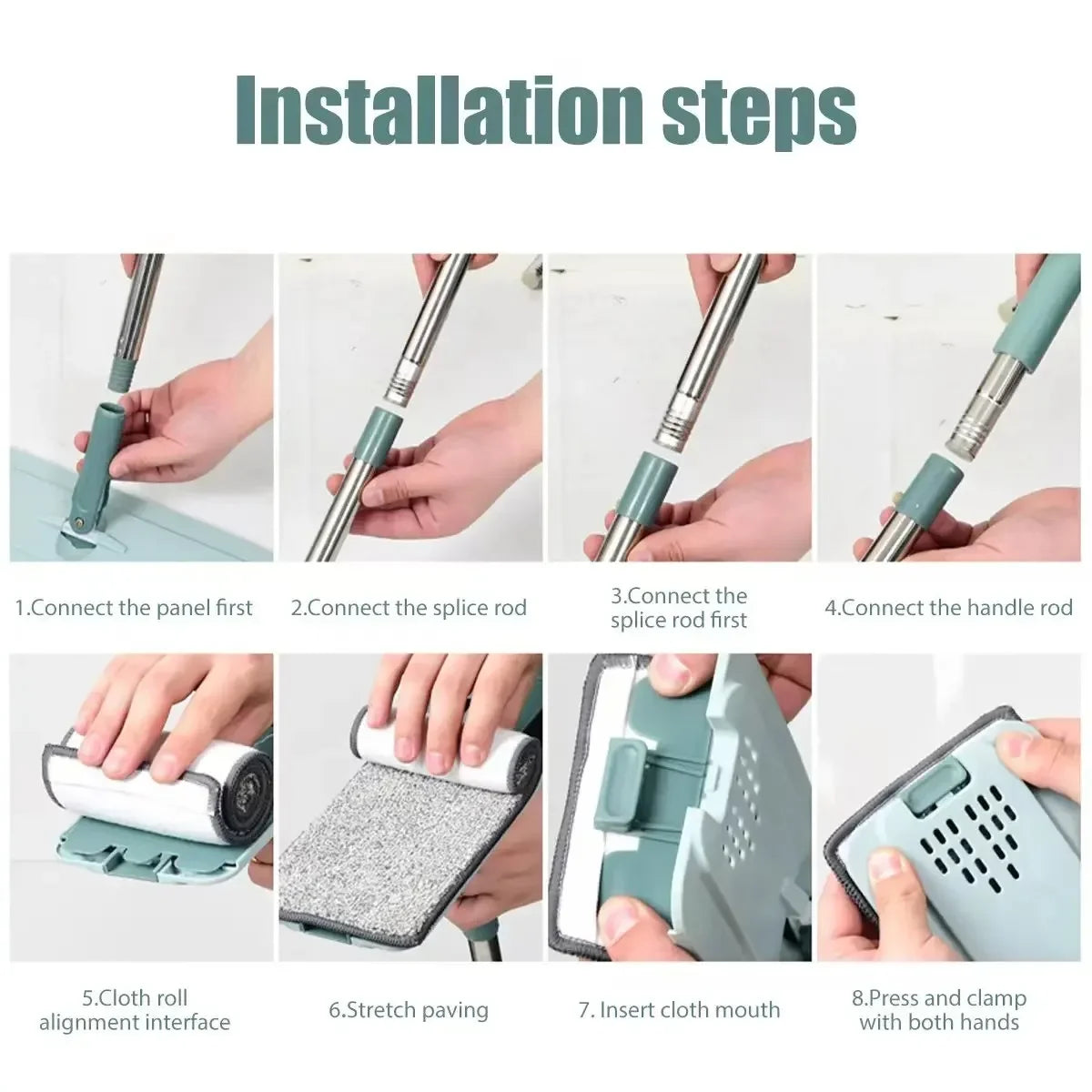 Installation steps

1.Connect the panel first

2.Connect the splice rod

3.Connect the splice rod first

4.Connect the handle rod

5.Cloth roll alignment interface

6.Stretch paving

7. Insert cloth mouth

8.Press and clamp with both hands