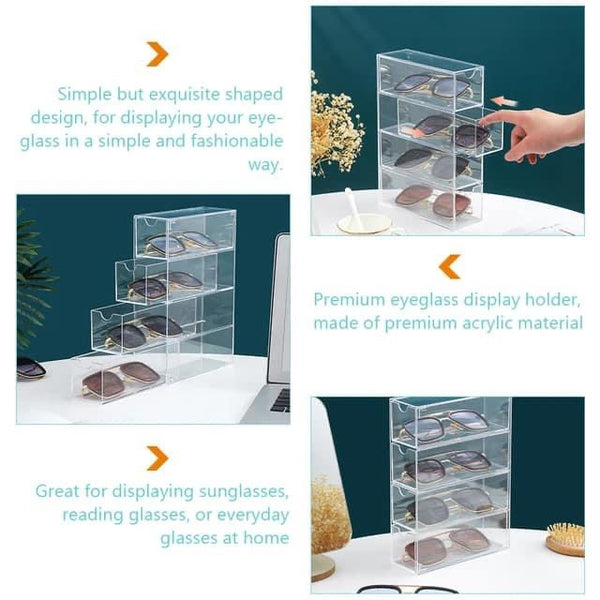 Simple but exquisite shaped design, for displaying your eyeglass in a simple and fashionable way.

Premium eyeglass display holder, made of premium acrylic material

Great for displaying sunglasses, reading glasses, or everyday glasses at home