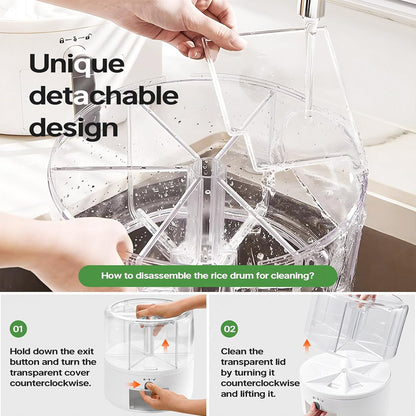 Unique detachable design

How to disassemble the rice drum for cleaning?

01

Hold down the exit button and turn the transparent cover counterclockwise.

02

Clean the transparent lid by turning it counterclockwise and lifting it.