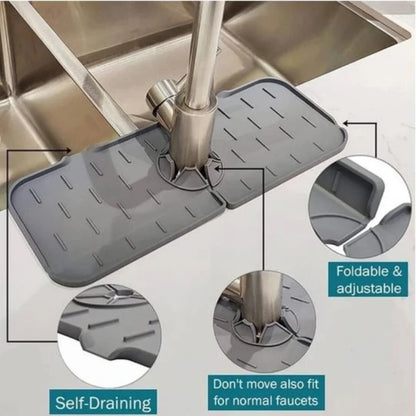 Foldable & adjustable

Self-Draining

Don't move also fit for normal faucets