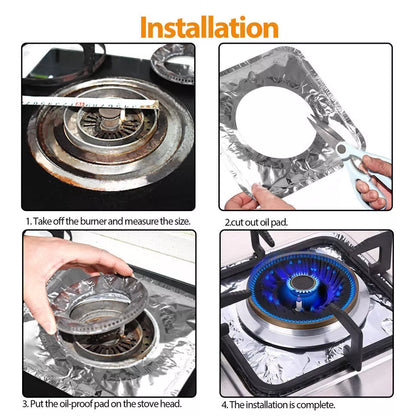 Installation

1. Take off the burner and measure the size.

2.cut out oil pad.

3. Put the oil-proof pad on the stove head.

4. The installation is complete.