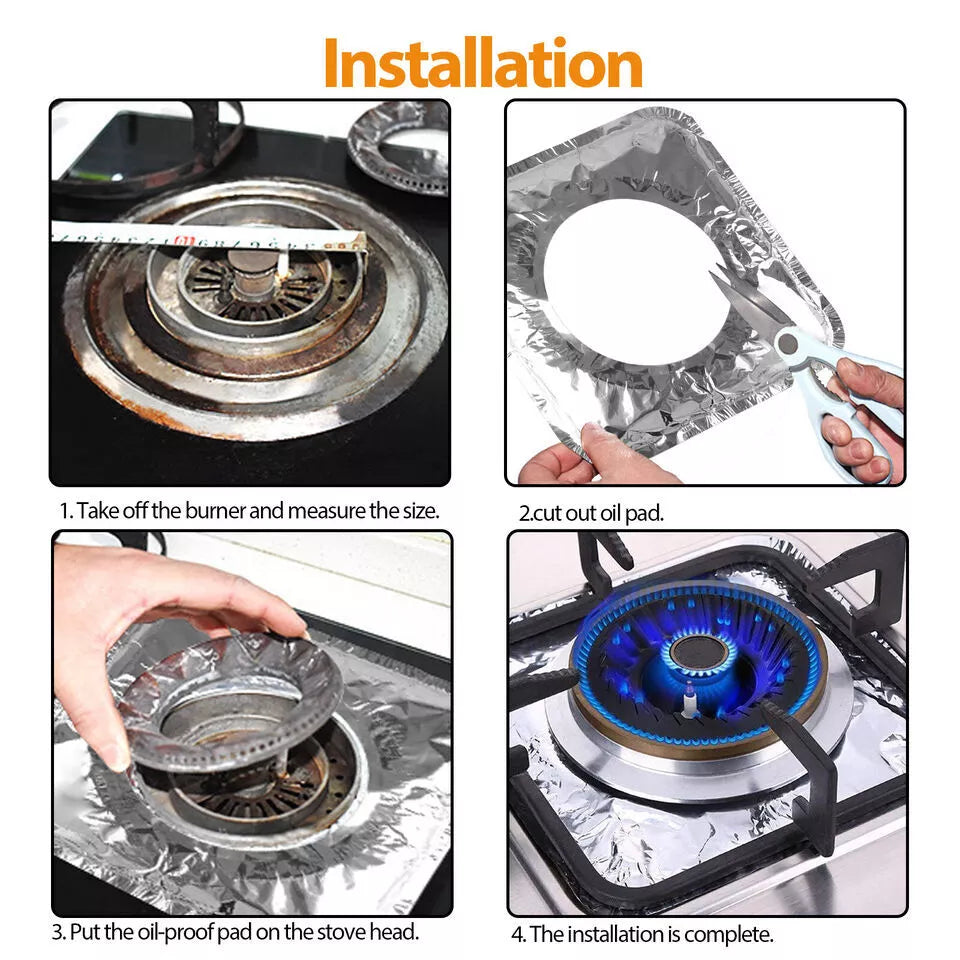 Installation

1. Take off the burner and measure the size.

2.cut out oil pad.

3. Put the oil-proof pad on the stove head.

4. The installation is complete.