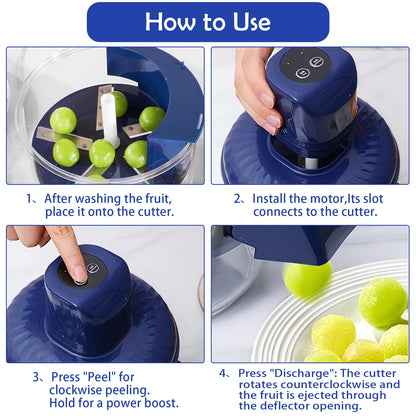 How to Use

1、After washing the fruit, place it onto the cutter.

2、Install the motor,Its slot connects to the cutter.

3、Press "Peel" for clockwise peeling. Hold for a power boost.

4、Press "Discharge": The cutter rotates counterclockwise and the fruit is ejected through the deflector opening.