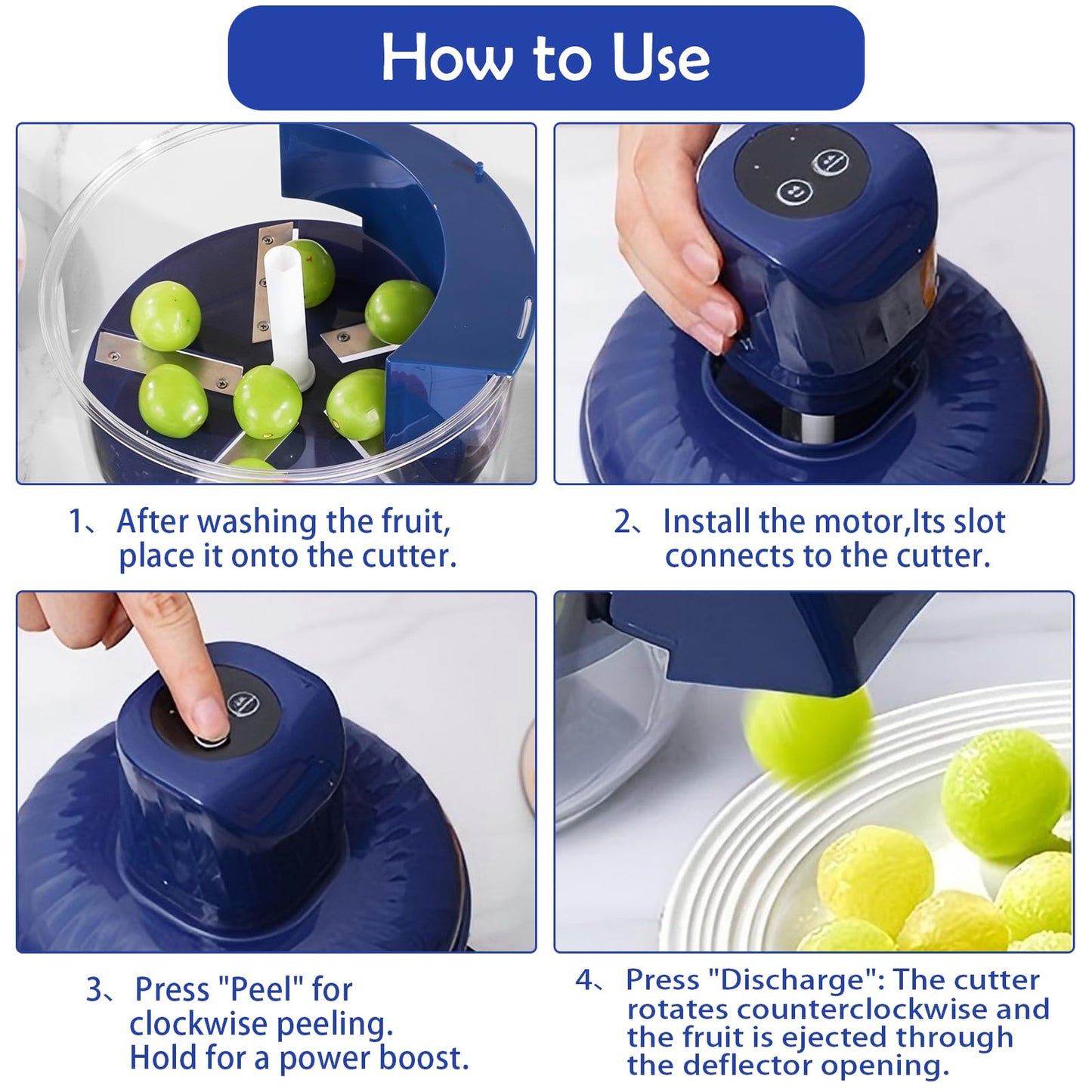 How to Use

1、After washing the fruit, place it onto the cutter.

2、Install the motor,Its slot connects to the cutter.

3、Press "Peel" for clockwise peeling. Hold for a power boost.

4、Press "Discharge": The cutter rotates counterclockwise and the fruit is ejected through the deflector opening.