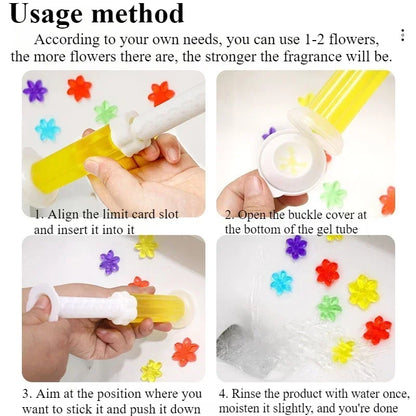 Usage method

According to your own needs, you can use 1-2 flowers, the more flowers there are, the stronger the fragrance will be.

1. Align the limit card slot and insert it into it

2. Open the buckle cover at the bottom of the gel tube

3. Aim at the position where you want to stick it and push it down

4. Rinse the product with water once, moisten it slightly, and you're done