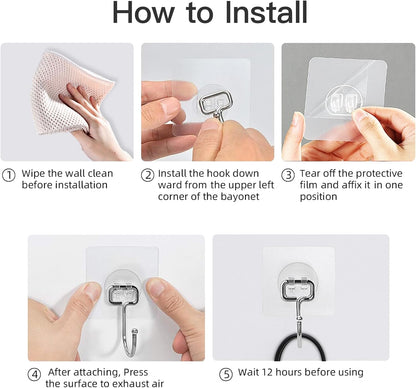 How to Install

① Wipe the wall clean before installation

② Install the hook down ward from the upper left corner of the bayonet

③ Tear off the protective film and affix it in one position

④ After attaching, Press the surface to exhaust air

⑤ Wait 12 hours before using