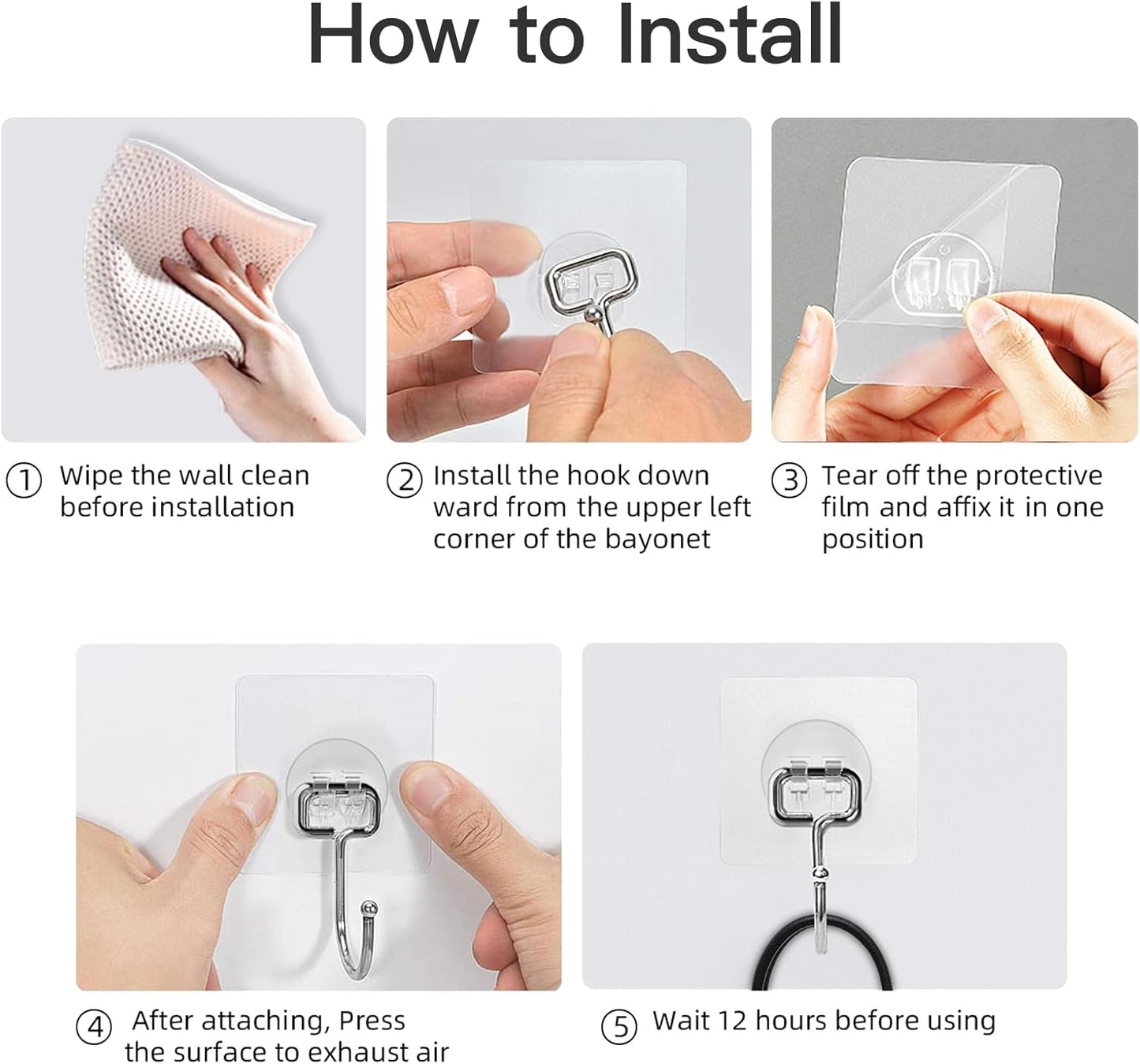 How to Install

① Wipe the wall clean before installation

② Install the hook down ward from the upper left corner of the bayonet

③ Tear off the protective film and affix it in one position

④ After attaching, Press the surface to exhaust air

⑤ Wait 12 hours before using