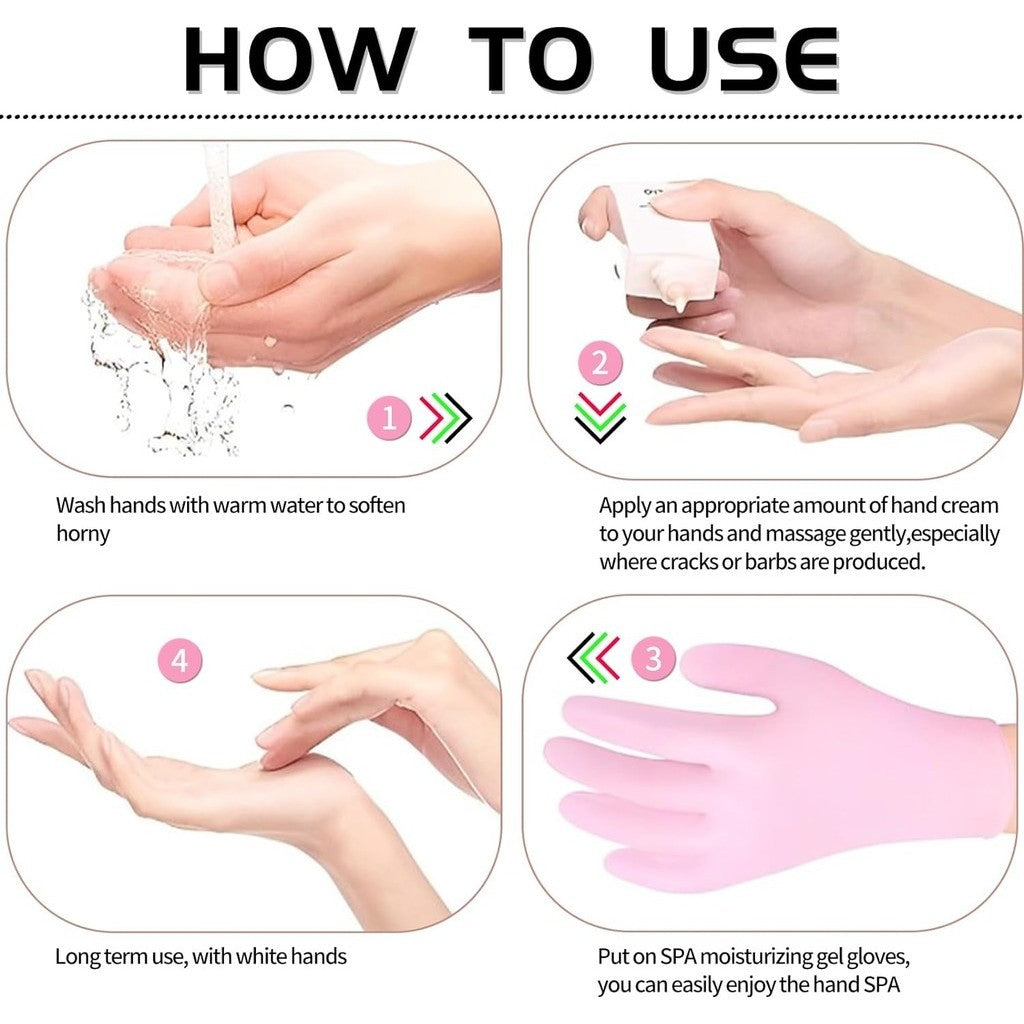 HOW TO USE

1

Wash hands with warm water to soften horny

2

Apply an appropriate amount of hand cream to your hands and massage gently,especially where cracks or barbs are produced.

4

Long term use, with white hands

3

Put on SPA moisturizing gel gloves, you can easily enjoy the hand SPA