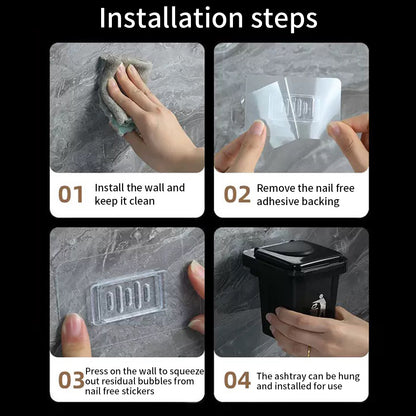 Installation steps

01 Install the wall and keep it clean

02 Remove the nail free adhesive backing

03 Press on the wall to squeeze out residual bubbles from nail free stickers

04 The ashtray can be hung and installed for use