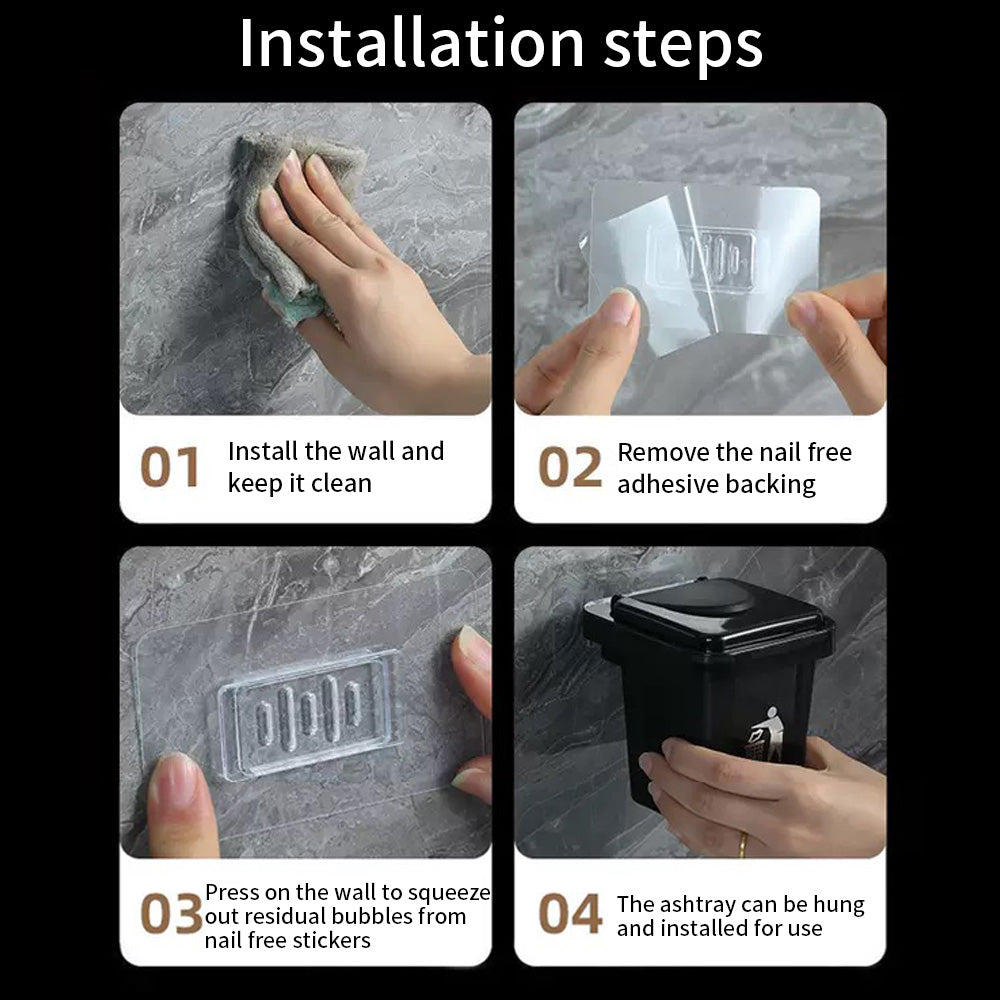 Installation steps

01 Install the wall and keep it clean

02 Remove the nail free adhesive backing

03 Press on the wall to squeeze out residual bubbles from nail free stickers

04 The ashtray can be hung and installed for use