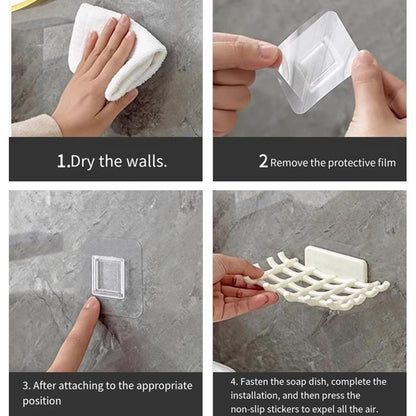 1.Dry the walls.

2 Remove the protective film

3. After attaching to the appropriate position

4. Fasten the soap dish, complete the installation, and then press the non-slip stickers to expel all the air.