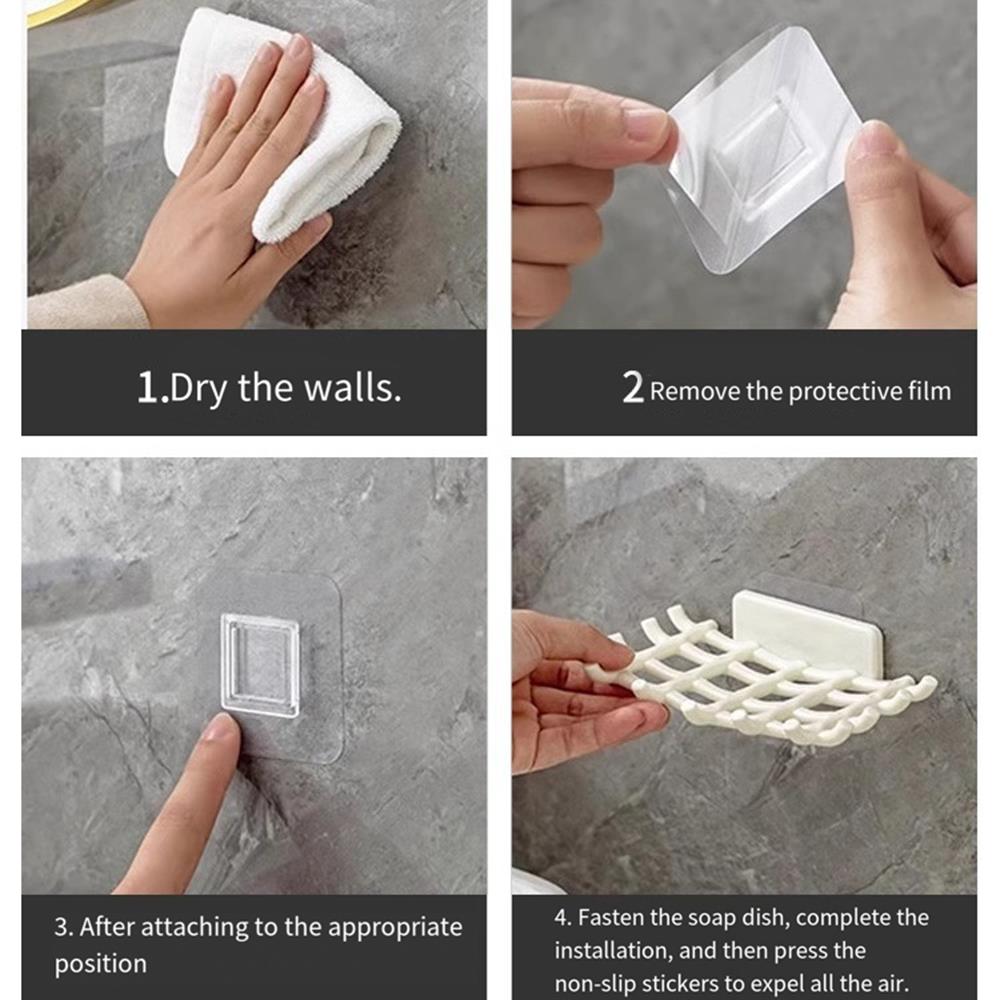 1.Dry the walls.

2 Remove the protective film

3. After attaching to the appropriate position

4. Fasten the soap dish, complete the installation, and then press the non-slip stickers to expel all the air.