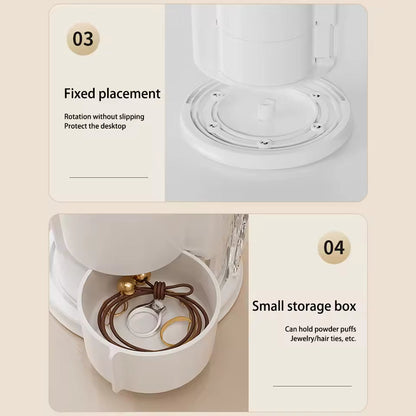 03

Fixed placement

Rotation without slipping
Protect the desktop

04

Small storage box

Can hold powder puffs
Jewelry/hair ties, etc.