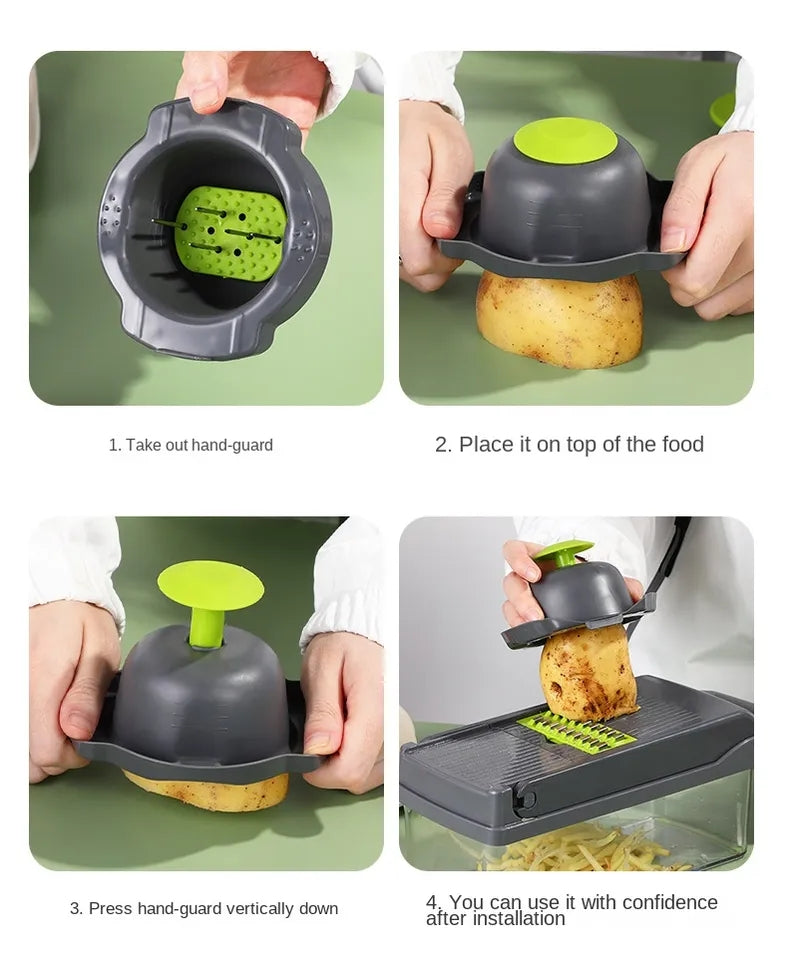 1. Take out hand-guard

2. Place it on top of the food

3. Press hand-guard vertically down

4. You can use it with confidence after installation