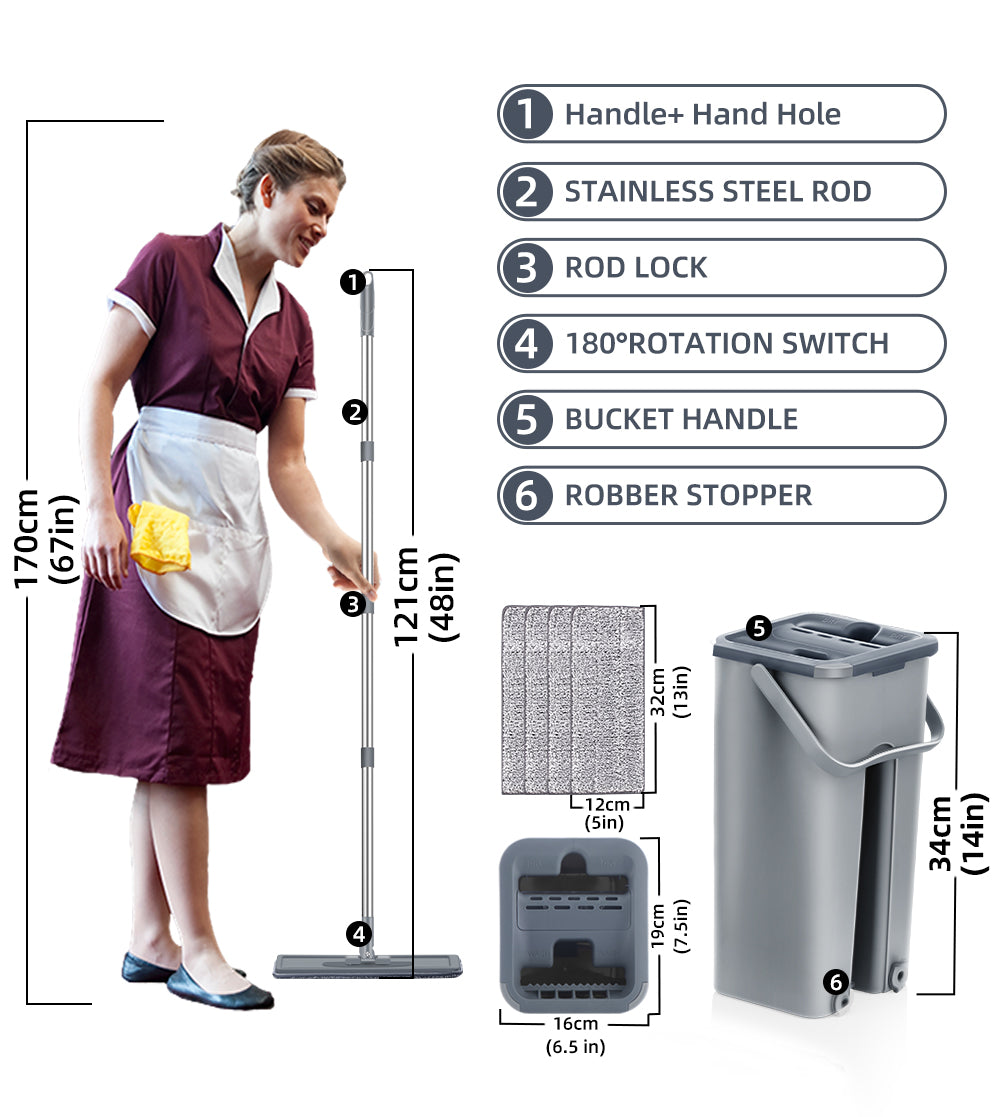 1 Handle+ Hand Hole

2 STAINLESS STEEL ROD

3 ROD LOCK

4 180°ROTATION SWITCH

5 BUCKET HANDLE

6 ROBBER STOPPER

170cm (67in)

1
2
3
4

121cm (48in)

32cm (13in)

12cm (5in)

19cm (7.5in)

16cm (6.5 in)

5
6

34cm (14in)