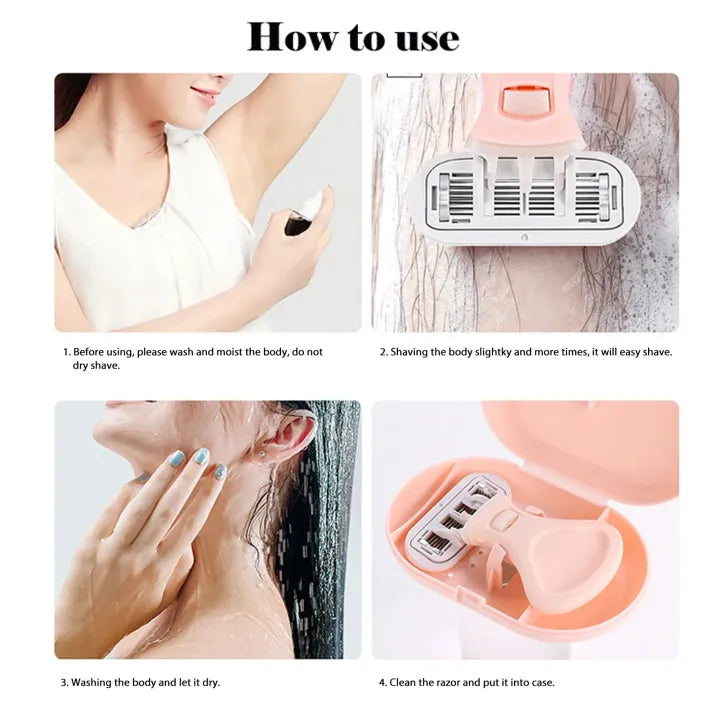 How to use

1. Before using, please wash and moist the body, do not dry shave.

2. Shaving the body slightky and more times, it will easy shave.

3. Washing the body and let it dry.

4. Clean the razor and put it into case.