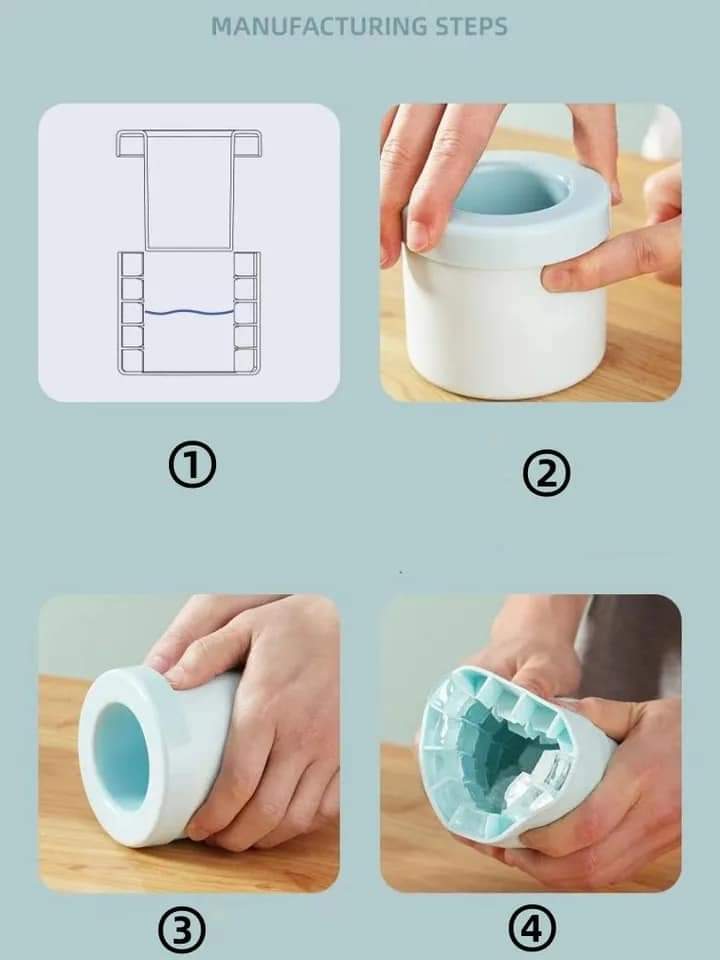 MANUFACTURING STEPS

①

②

③

④