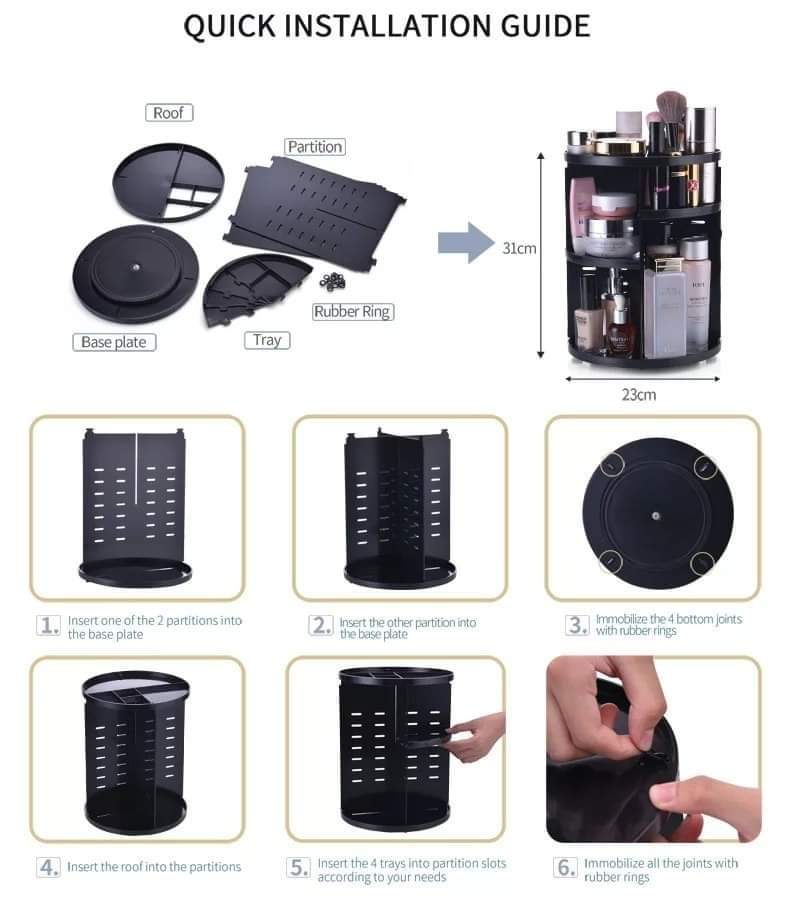 QUICK INSTALLATION GUIDE

Roof

Partition

Rubber Ring

Base plate

Tray

31cm

23cm

1. Insert one of the 2 partitions into the base plate

2. Insert the other partition into the base plate

3. Immobilize the 4 bottom joints with rubber rings

4. Insert the roof into the partitions

5. Insert the 4 trays into partition slots according to your needs

6. Immobilize all the joints with rubber rings