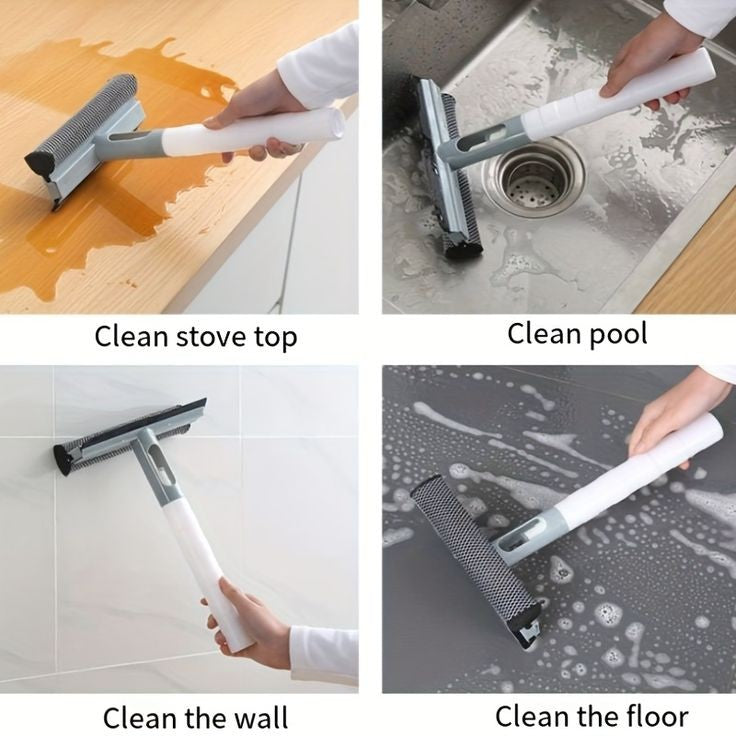 Clean stove top

Clean pool

Clean the wall

Clean the floor