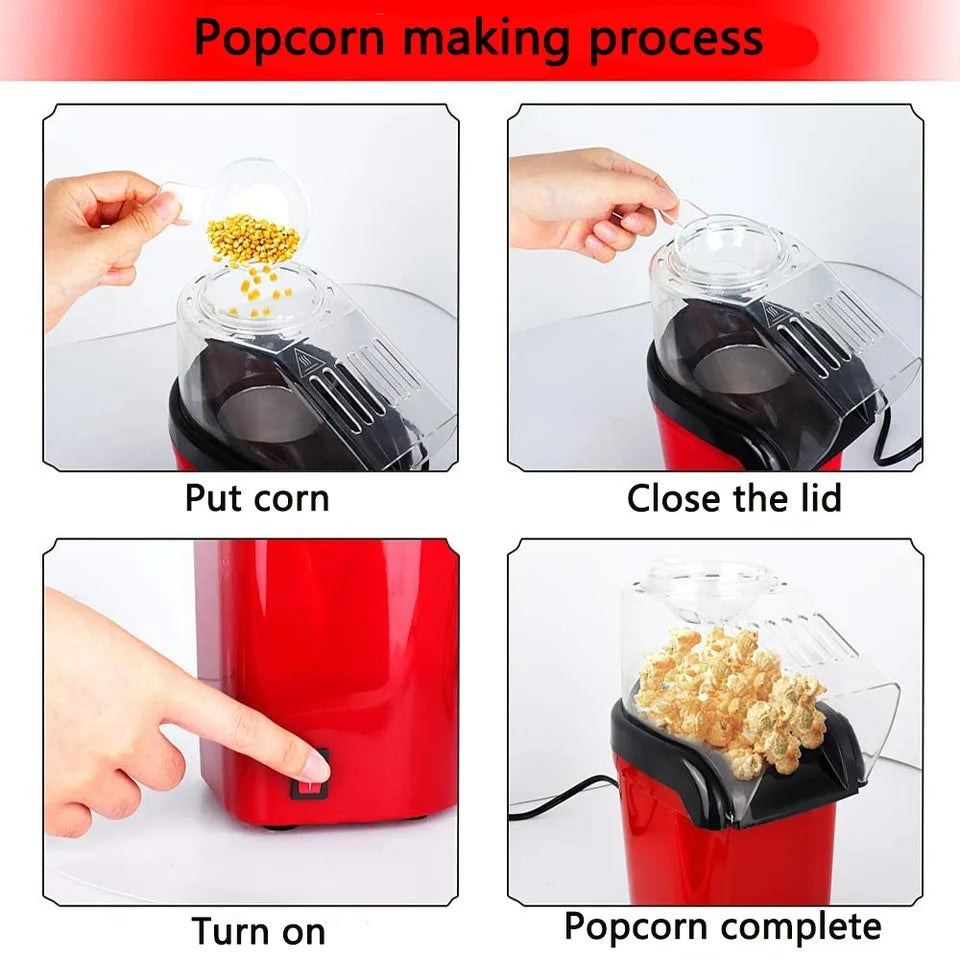 Popcorn making process

Put corn

Close the lid

Turn on

Popcorn complete