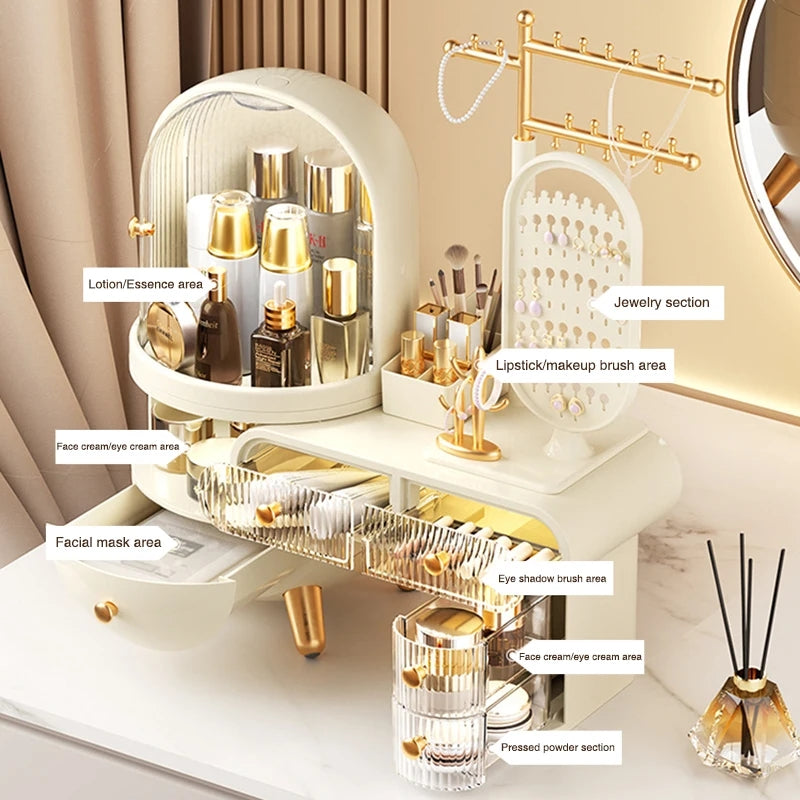 Lotion/Essence area

Jewelry section

Lipstick/makeup brush area

Face cream/eye cream area

Facial mask area

Eye shadow brush area

Face cream/eye cream area

Pressed powder section